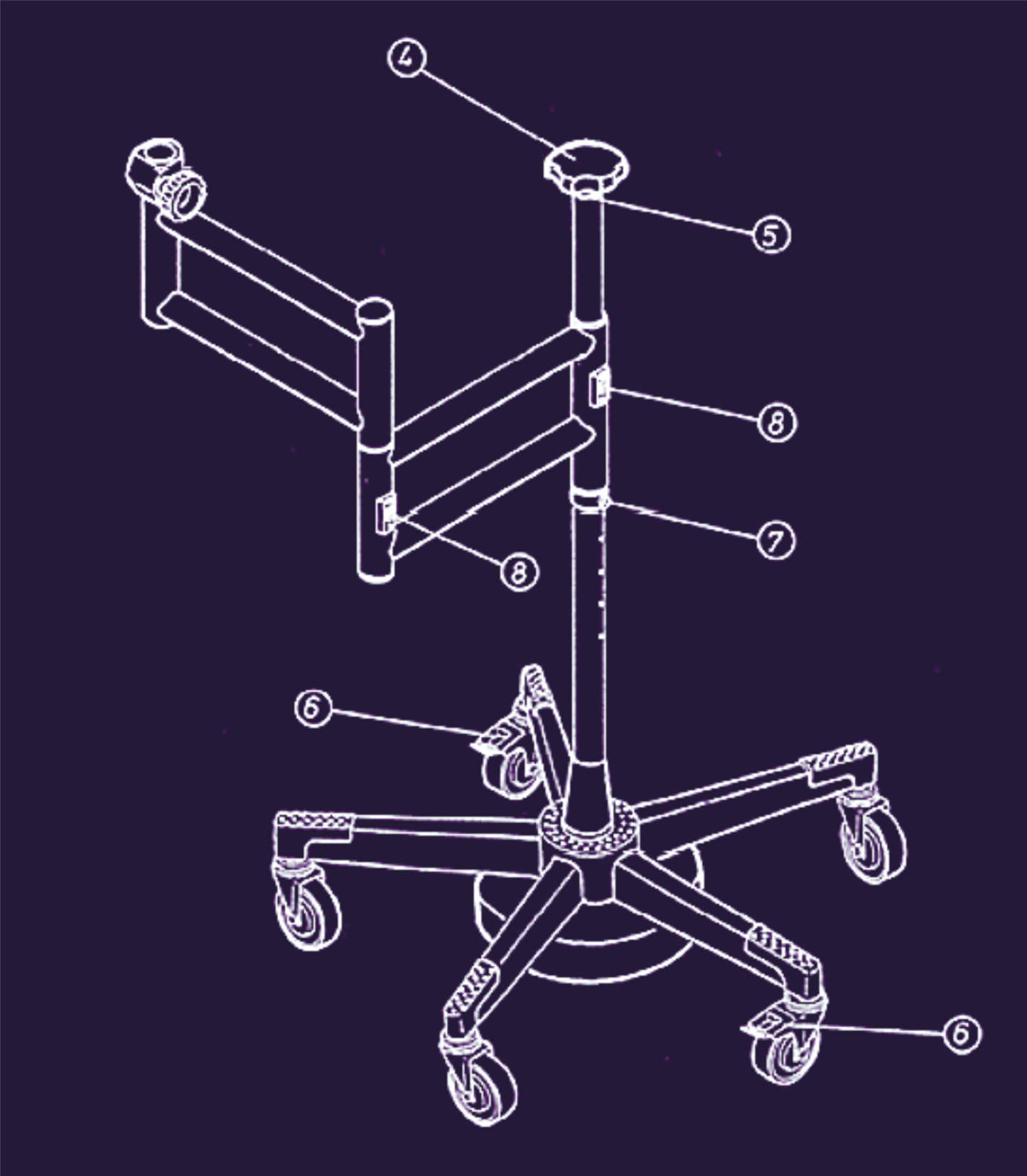 4
5
8
7
8
6
6