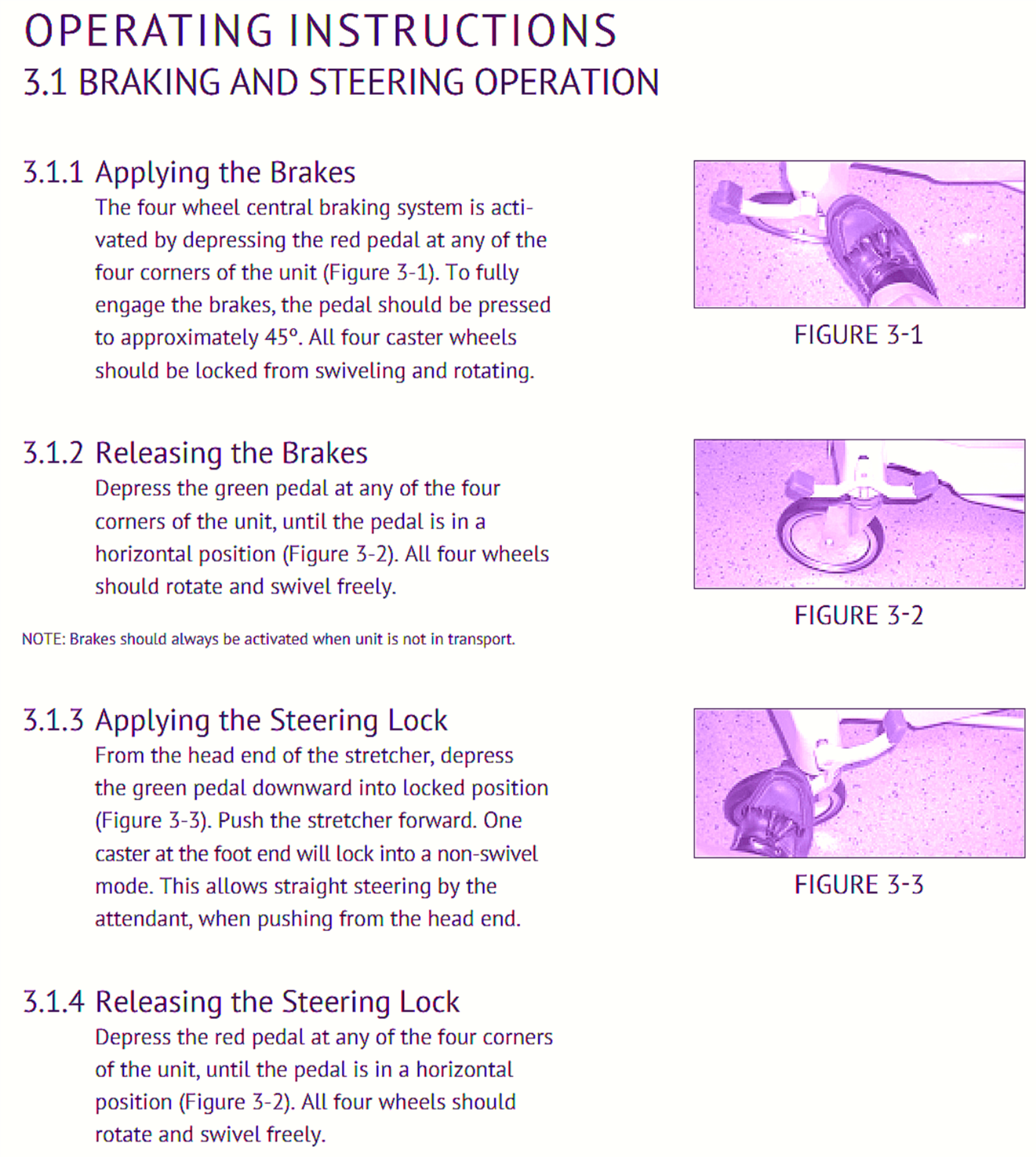 OPERATING INSTRUCTIONS
3.1 BRAKING AND STEERING OPERATION

3.1.1 Applying the Brakes
The four wheel central braking system is activated by depressing the red pedal at any of the four corners of the unit (Figure 3-1). To fully engage the brakes, the pedal should be pressed to approximately 45°. All four caster wheels should be locked from swiveling and rotating.

FIGURE 3-1

3.1.2 Releasing the Brakes
Depress the green pedal at any of the four corners of the unit, until the pedal is in a horizontal position (Figure 3-2). All four wheels should rotate and swivel freely.

FIGURE 3-2

NOTE: Brakes should always be activated when unit is not in transport.

3.1.3 Applying the Steering Lock
From the head end of the stretcher, depress the green pedal downward into locked position (Figure 3-3). Push the stretcher forward. One caster at the foot end will lock into a non-swivel mode. This allows straight steering by the attendant, when pushing from the head end.

FIGURE 3-3

3.1.4 Releasing the Steering Lock
Depress the red pedal at any of the four corners of the unit, until the pedal is in a horizontal position (Figure 3-2). All four wheels should rotate and swivel freely.