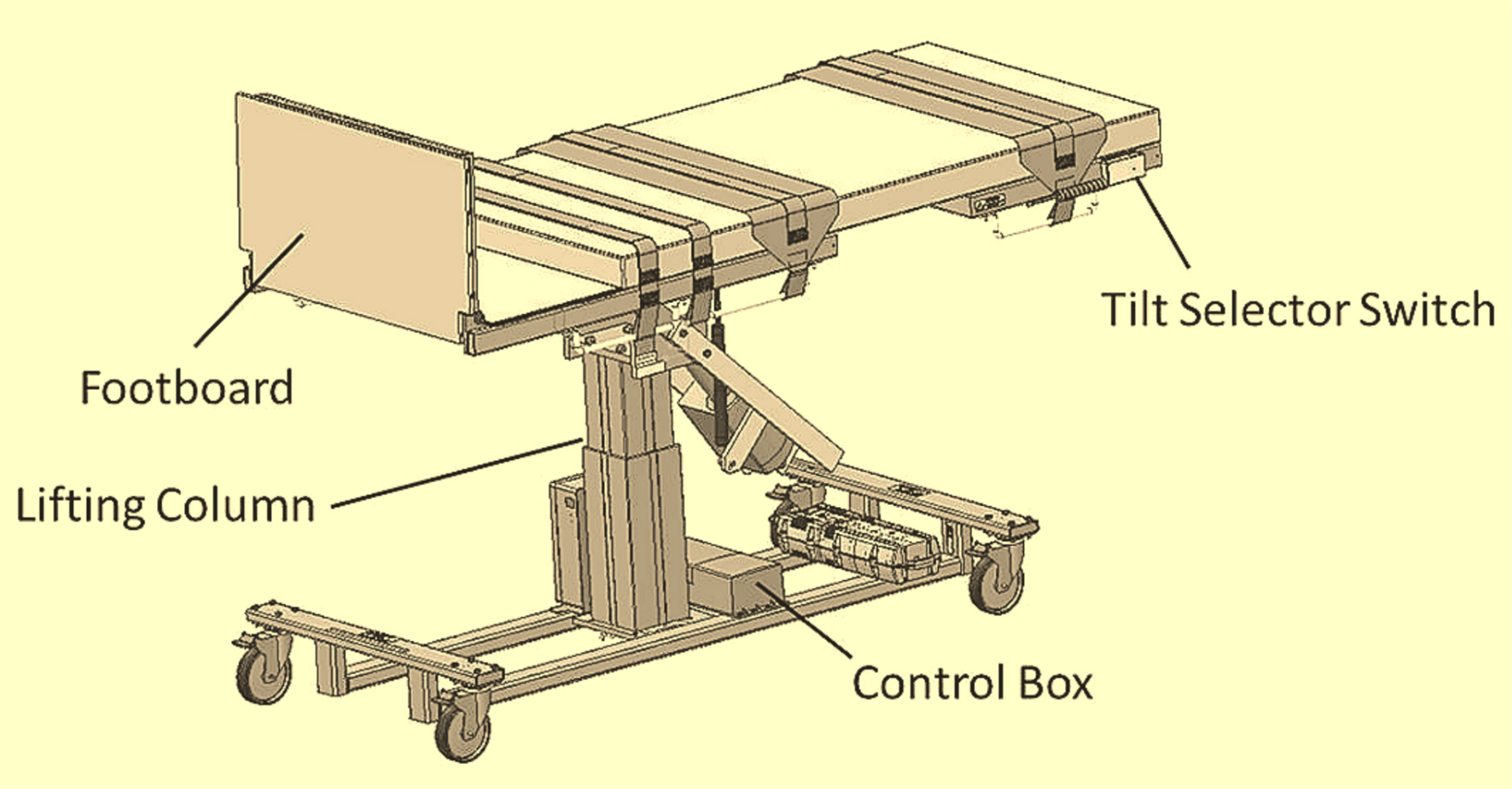 Tilt Selector Switch

Footboard

Lifting Column

Control Box