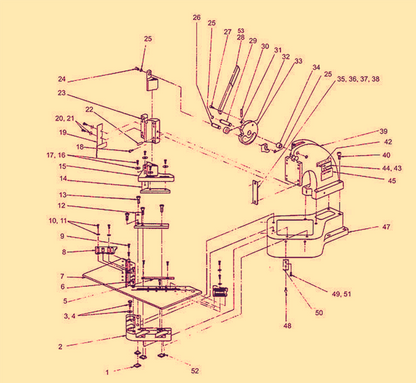 26
25
27
53
28
29
30
31
32
33
34
25
35, 36, 37, 38
25
24
23
22
20, 21
19
18
17, 16
15
14
13
12
10, 11
9
8
7
6
5
3, 4
2
1
52
39
42
40
44, 43
45
47
49, 51
50
48