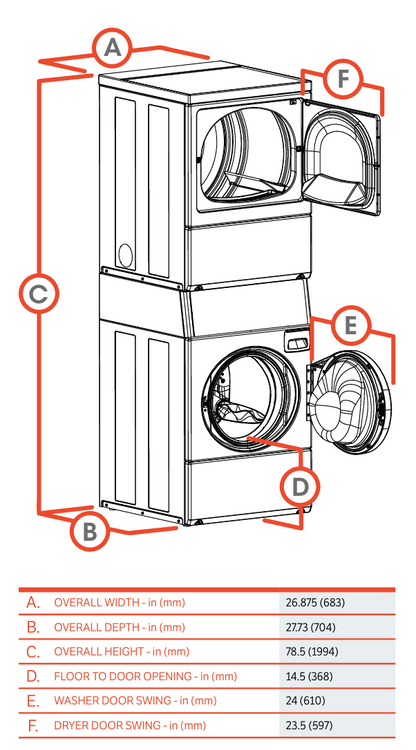 A

F

C

E

D

B

| | | |
|---|---|---|
| A. | OVERALL WIDTH - in (mm) | 26.875 (683) |
| B. | OVERALL DEPTH - in (mm) | 27.73 (704) |
| C. | OVERALL HEIGHT - in (mm) | 78.5 (1994) |
| D. | FLOOR TO DOOR OPENING - in (mm) | 14.5 (368) |
| E. | WASHER DOOR SWING - in (mm) | 24 (610) |
| F. | DRYER DOOR SWING - in (mm) | 23.5 (597) |