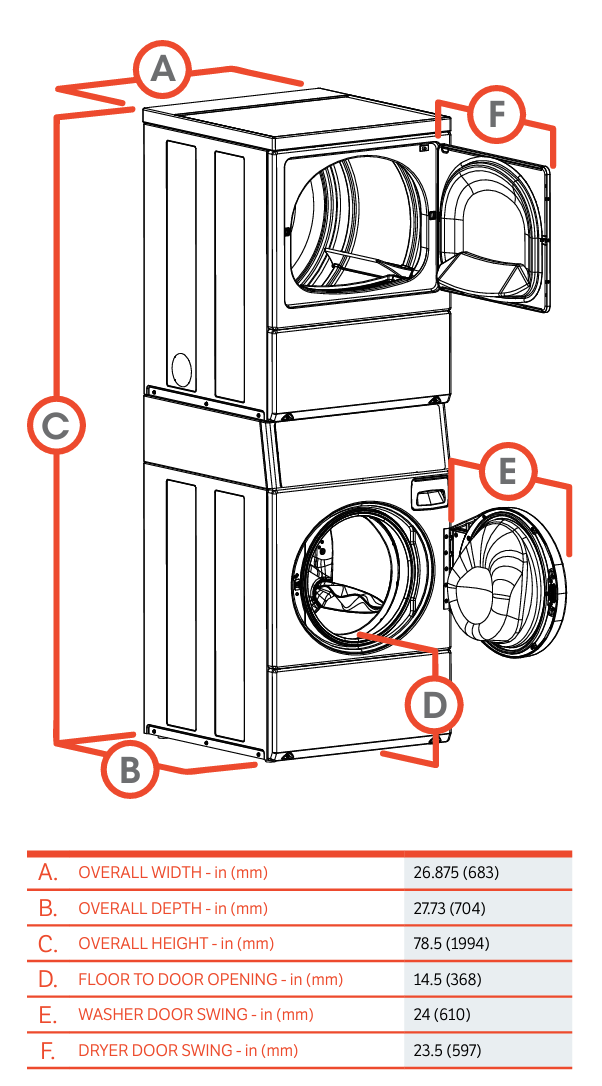 A

F

C

E

D

B

| | | |
|---|---|---|
| A. | OVERALL WIDTH - in (mm) | 26.875 (683) |
| B. | OVERALL DEPTH - in (mm) | 27.73 (704) |
| C. | OVERALL HEIGHT - in (mm) | 78.5 (1994) |
| D. | FLOOR TO DOOR OPENING - in (mm) | 14.5 (368) |
| E. | WASHER DOOR SWING - in (mm) | 24 (610) |
| F. | DRYER DOOR SWING - in (mm) | 23.5 (597) |