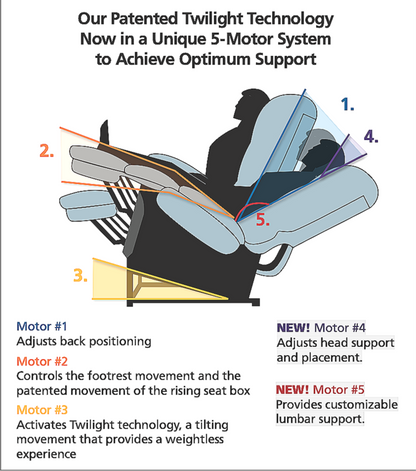 Our Patented Twilight Technology Now in a Unique 5-Motor System to Achieve Optimum Support

1.

4.

2.

5.

3.

Motor #1
Adjusts back positioning

Motor #2
Controls the footrest movement and the patented movement of the rising seat box

Motor #3
Activates Twilight technology, a tilting movement that provides a weightless experience

NEW! Motor #4
Adjusts head support and placement.

NEW! Motor #5
Provides customizable lumbar support.