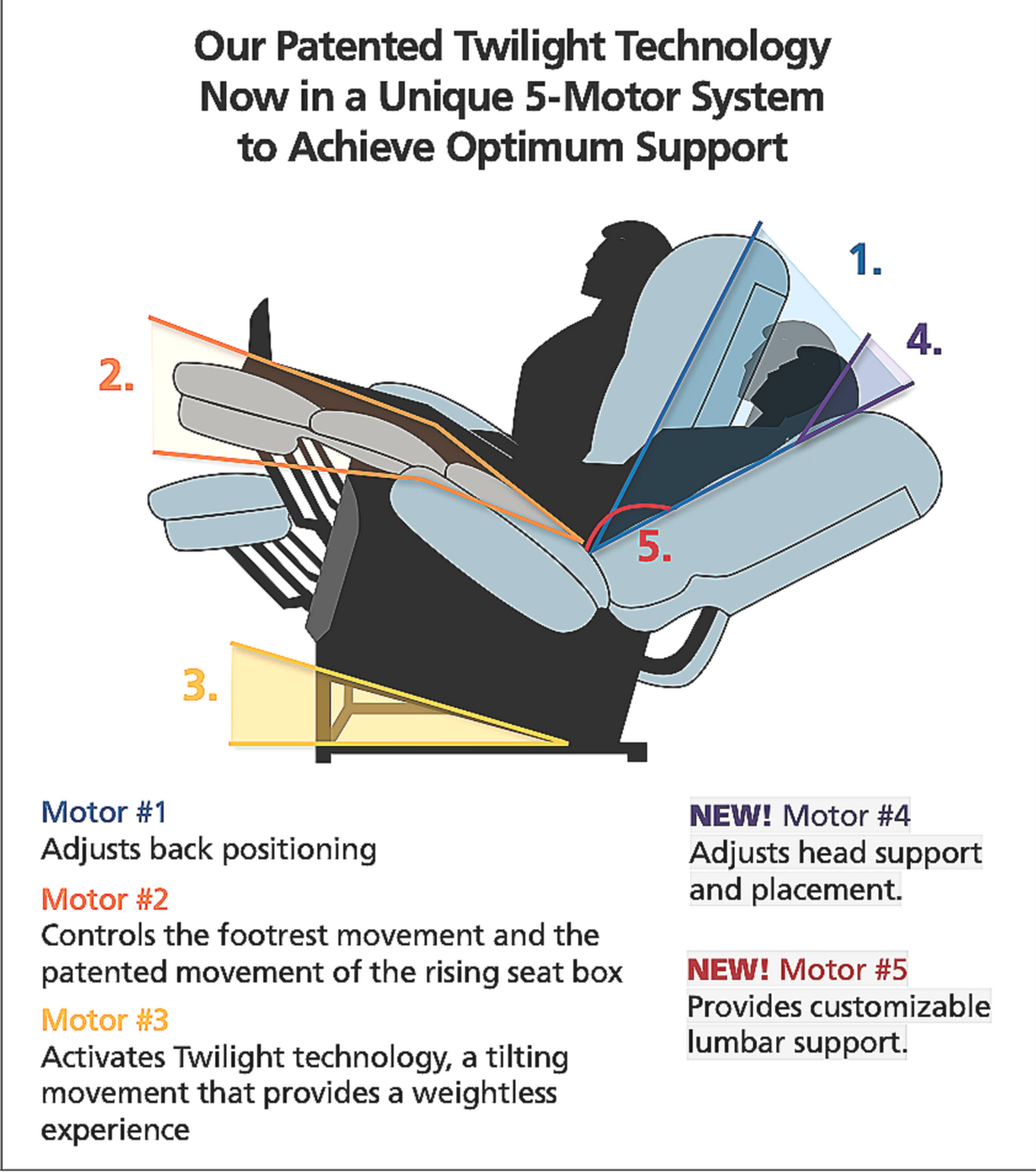 Our Patented Twilight Technology Now in a Unique 5-Motor System to Achieve Optimum Support

1.

4.

2.

5.

3.

Motor #1
Adjusts back positioning

Motor #2
Controls the footrest movement and the patented movement of the rising seat box

Motor #3
Activates Twilight technology, a tilting movement that provides a weightless experience

NEW! Motor #4
Adjusts head support and placement.

NEW! Motor #5
Provides customizable lumbar support.